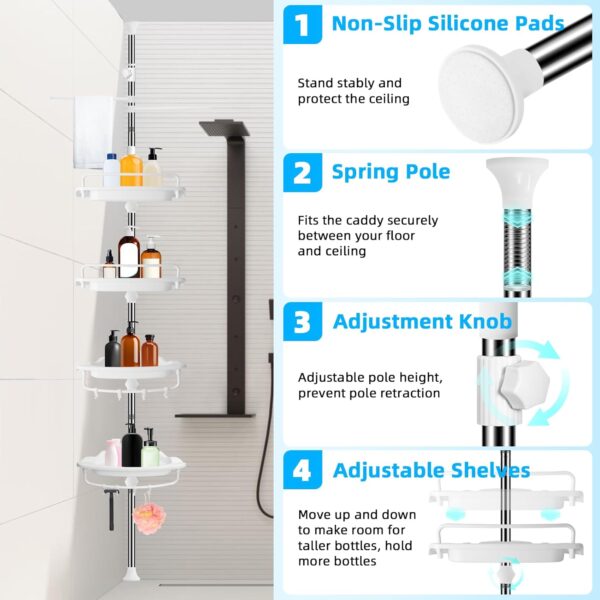 1 Non-Slip Silicone Pads

Stand stably and protect the ceiling

2 Spring Pole

Fits the caddy securely between your floor and ceiling

3 Adjustment Knob

Adjustable pole height, prevent pole retraction

4 Adjustable Shelves

Move up and down to make room for taller bottles, hold more bottles