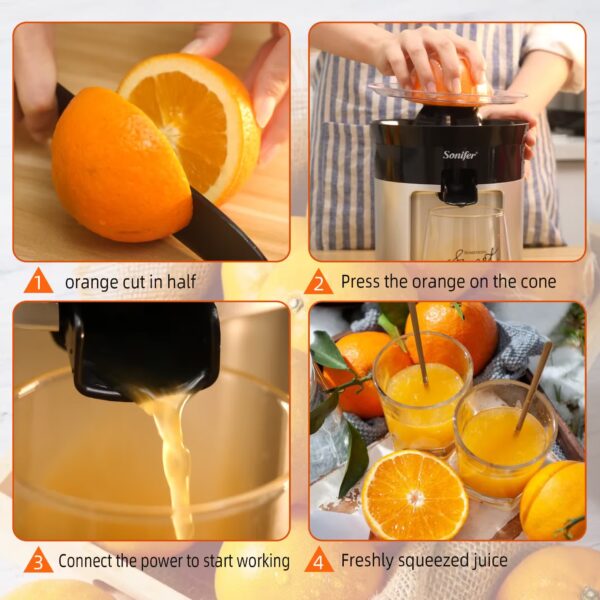 Sonifer

1 orange cut in half

2 Press the orange on the cone

3 Connect the power to start working

4 Freshly squeezed juice